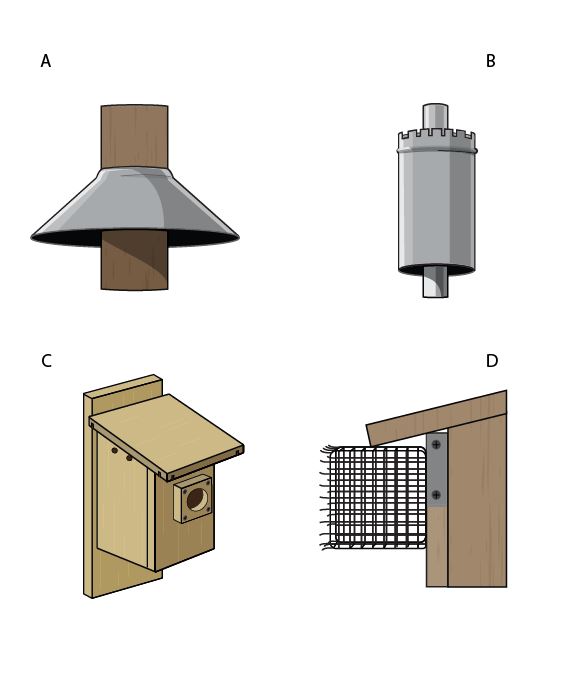 A

B

C

D